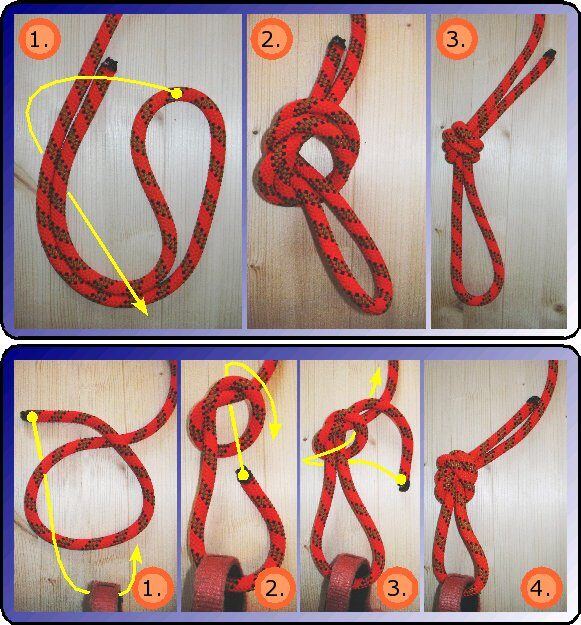 1.
2.
3.
1.
2.
3.
4.